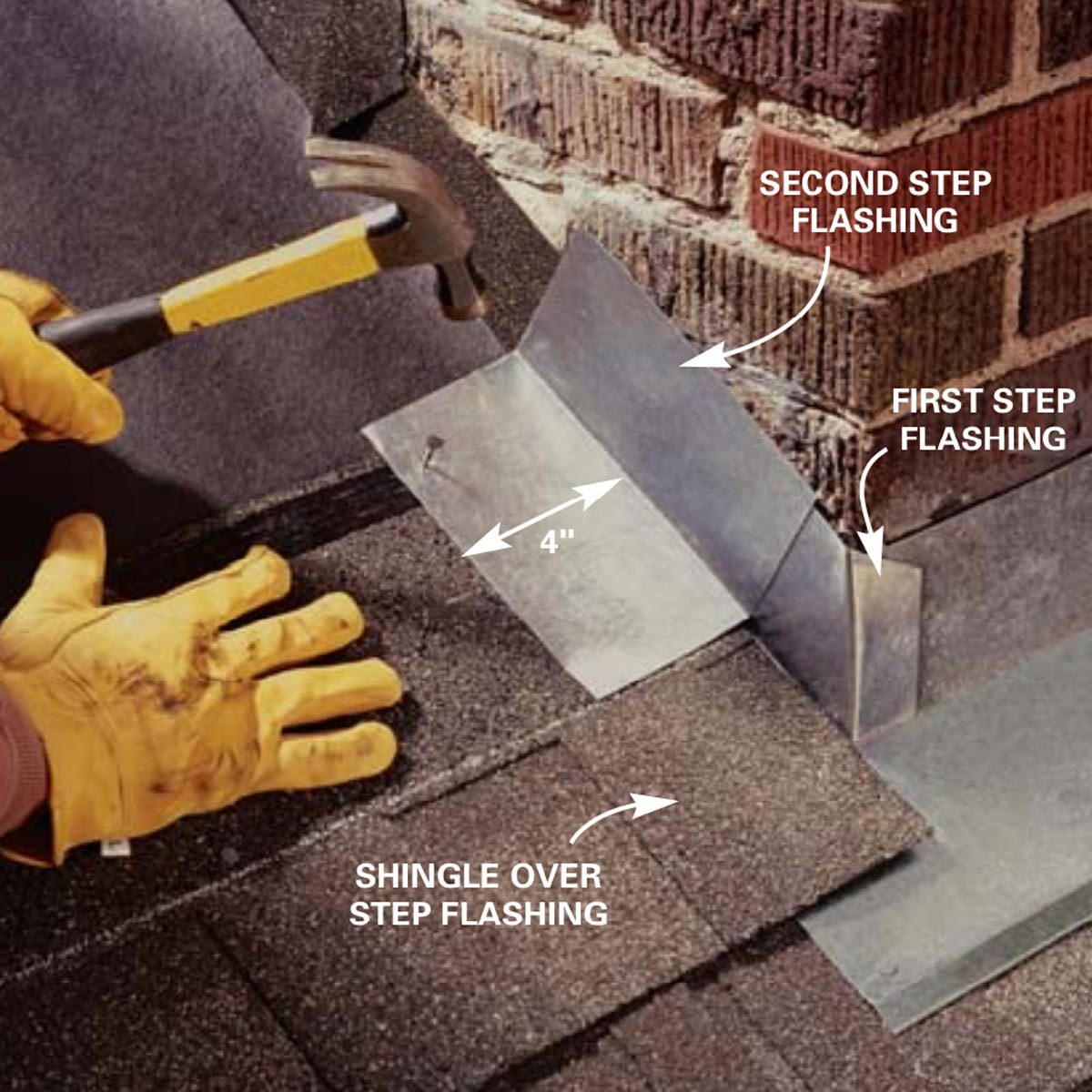 SECOND STEP FLASHING

FIRST STEP FLASHING

4"

SHINGLE OVER STEP FLASHING